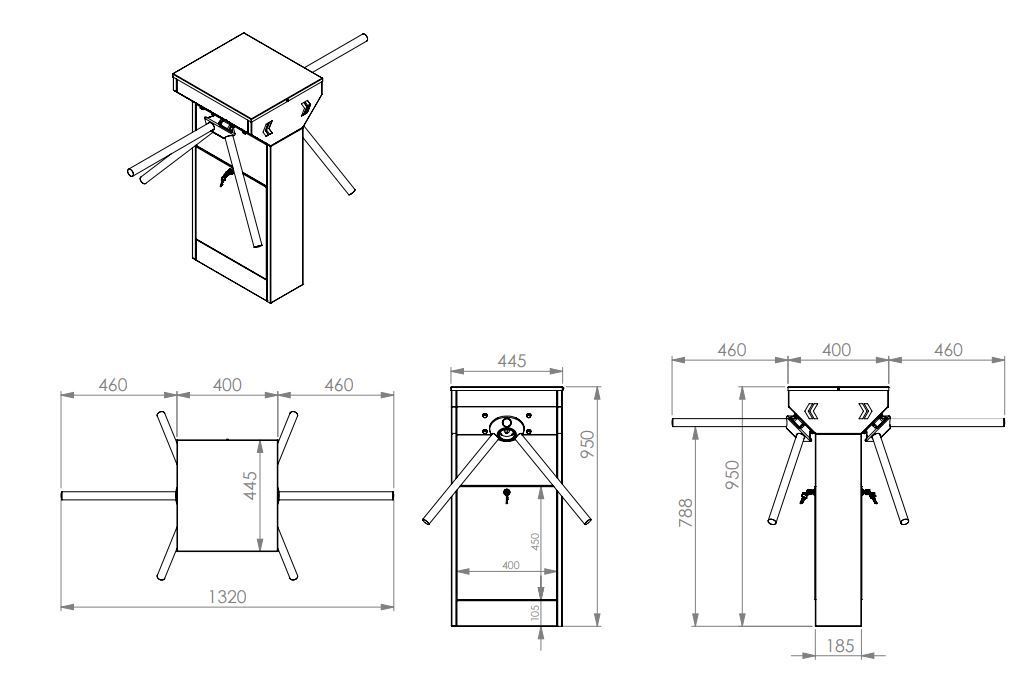 460
400
460
445
1320

445
950
450
400
105

460
400
460
950
788
185